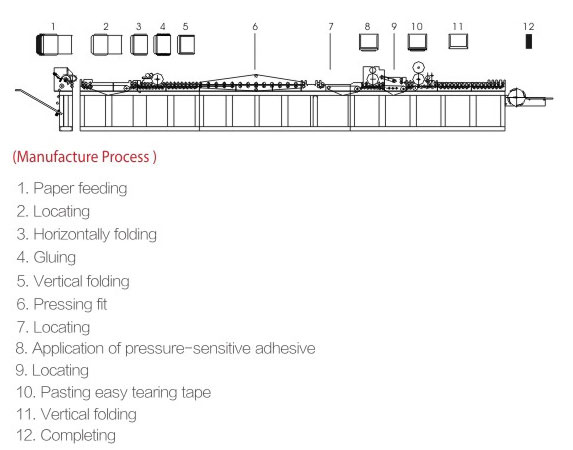 1 2 3 4 5 6 7 8 9 10 11 12

(Manufacture Process )

1. Paper feeding
2. Locating
3. Horizontally folding
4. Gluing
5. Vertical folding
6. Pressing fit
7. Locating
8. Application of pressure-sensitive adhesive
9. Locating
10. Pasting easy tearing tape
11. Vertical folding
12. Completing